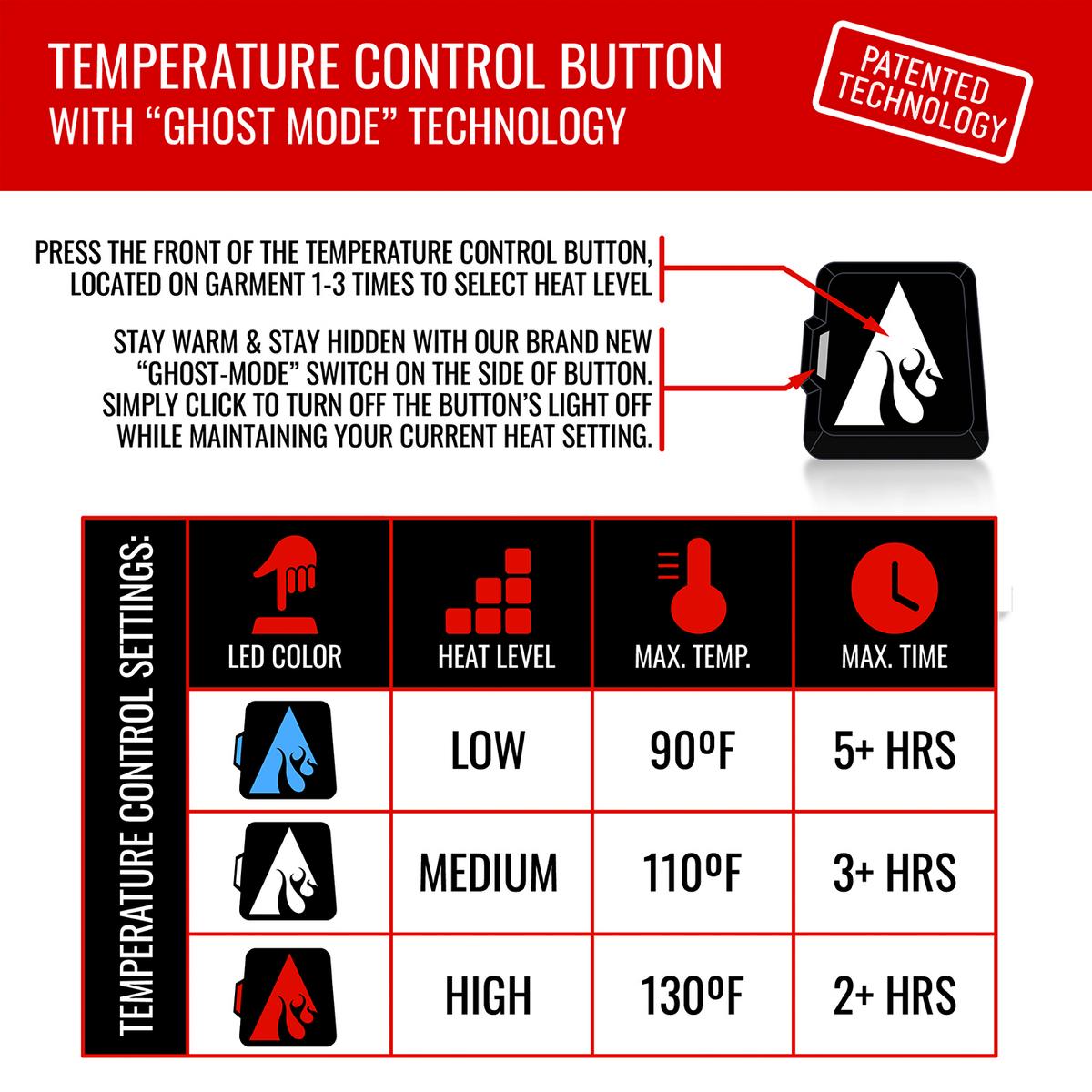 TEMPERATURE CONTROL BUTTON
WITH “GHOST MODE” TECHNOLOGY

PATENTED TECHNOLOGY

PRESS THE FRONT OF THE TEMPERATURE CONTROL BUTTON, LOCATED ON GARMENT 1-3 TIMES TO SELECT HEAT LEVEL

STAY WARM & STAY HIDDEN WITH OUR BRAND NEW “GHOST-MODE” SWITCH ON THE SIDE OF BUTTON. SIMPLY CLICK TO TURN OFF THE BUTTON’S LIGHT OFF WHILE MAINTAINING YOUR CURRENT HEAT SETTING.

TEMPERATURE CONTROL SETTINGS:

| LED COLOR | HEAT LEVEL | MAX. TEMP. | MAX. TIME |
|---|---|---|---|
| | LOW | 90ºF | 5+ HRS |
| | MEDIUM | 110ºF | 3+ HRS |
| | HIGH | 130ºF | 2+ HRS |